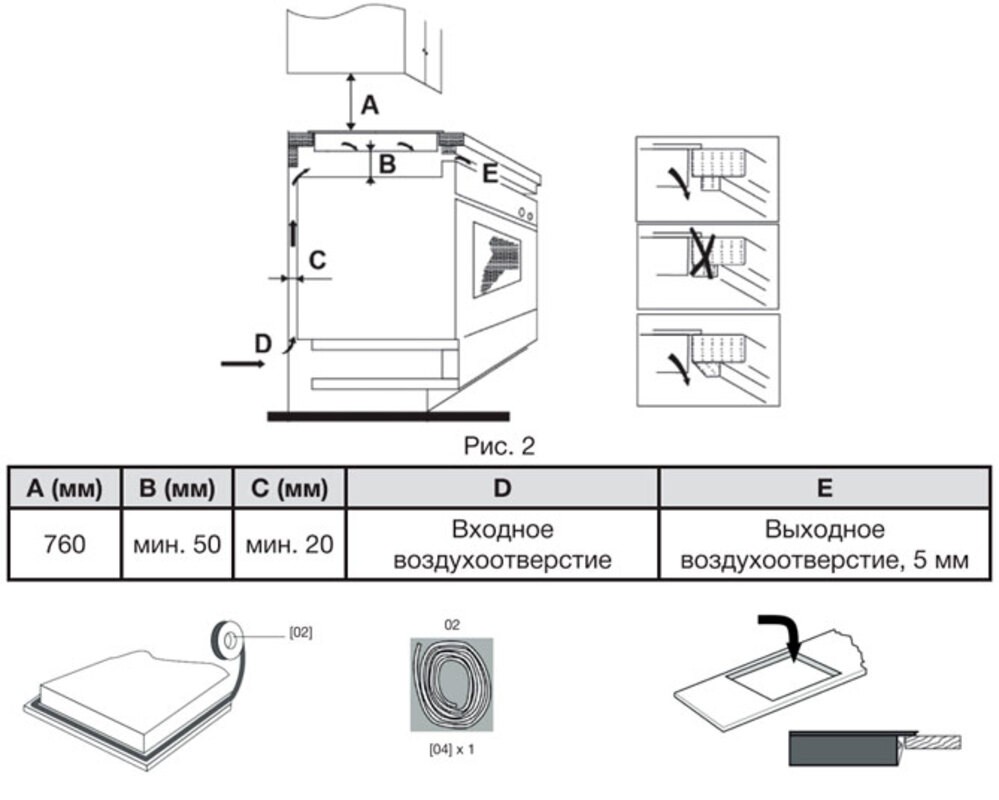 A

B

E

C

D

Рис. 2

| A (мм) | B (мм) | C (мм) | D | E |
|---|---|---|---|---|
| 760 | мин. 50 | мин. 20 | Входное воздухоотверстие | Выходное воздухоотверстие, 5 мм |

[02]

02

[04] x 1